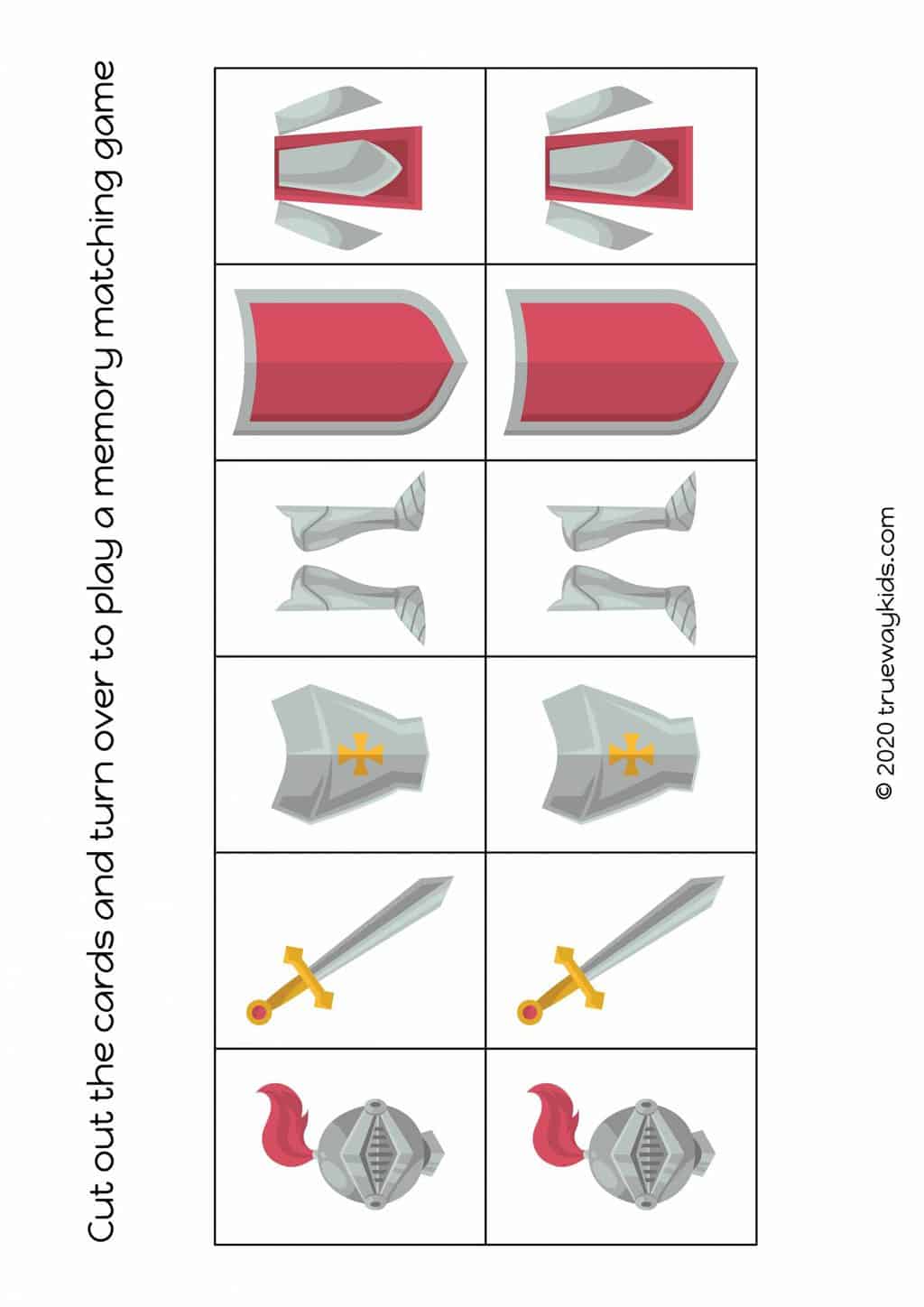 Cut out the cards and turn over to play a memory matching game

© 2020 truewaykids.com