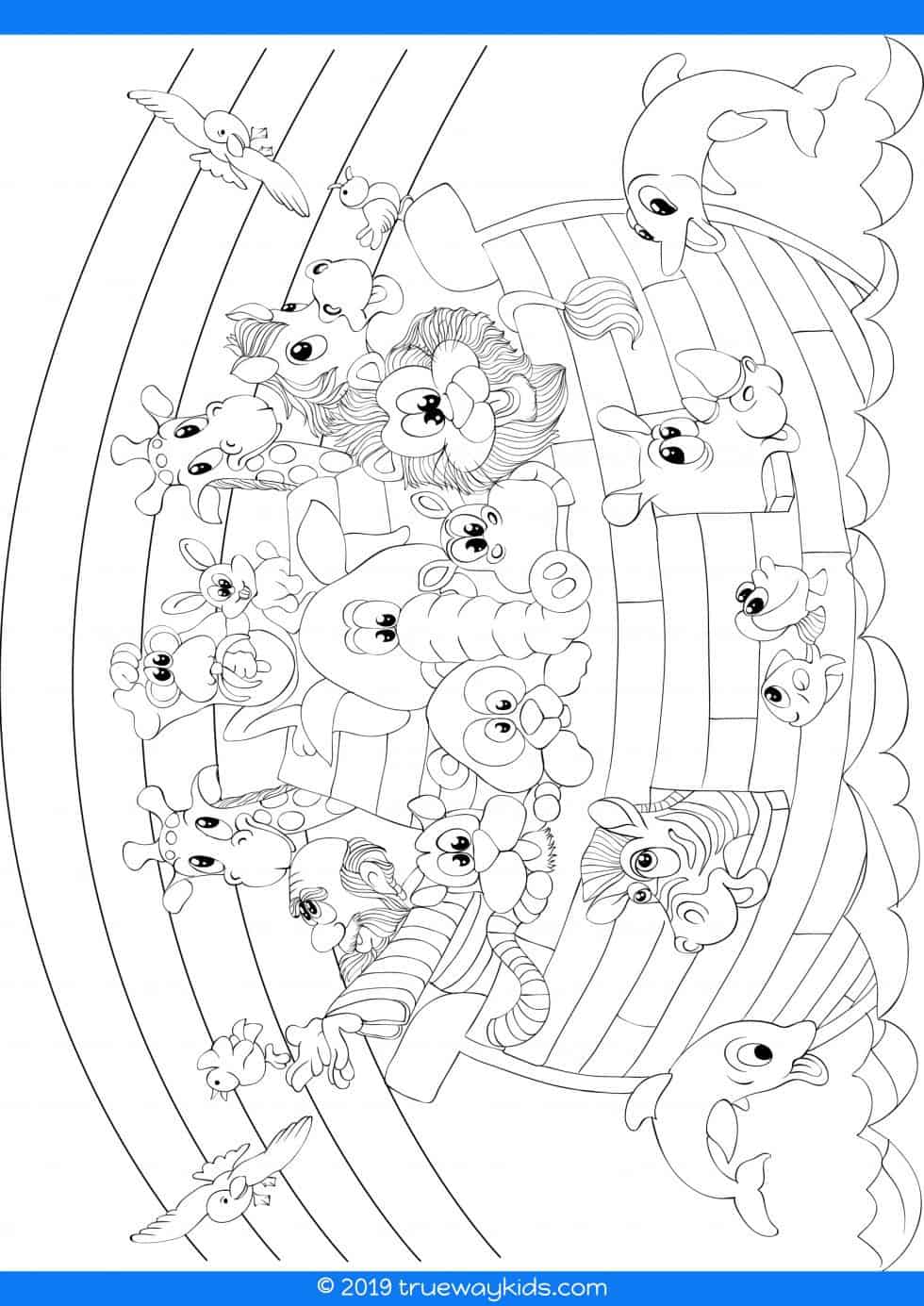 © 2019 truewaykids.com