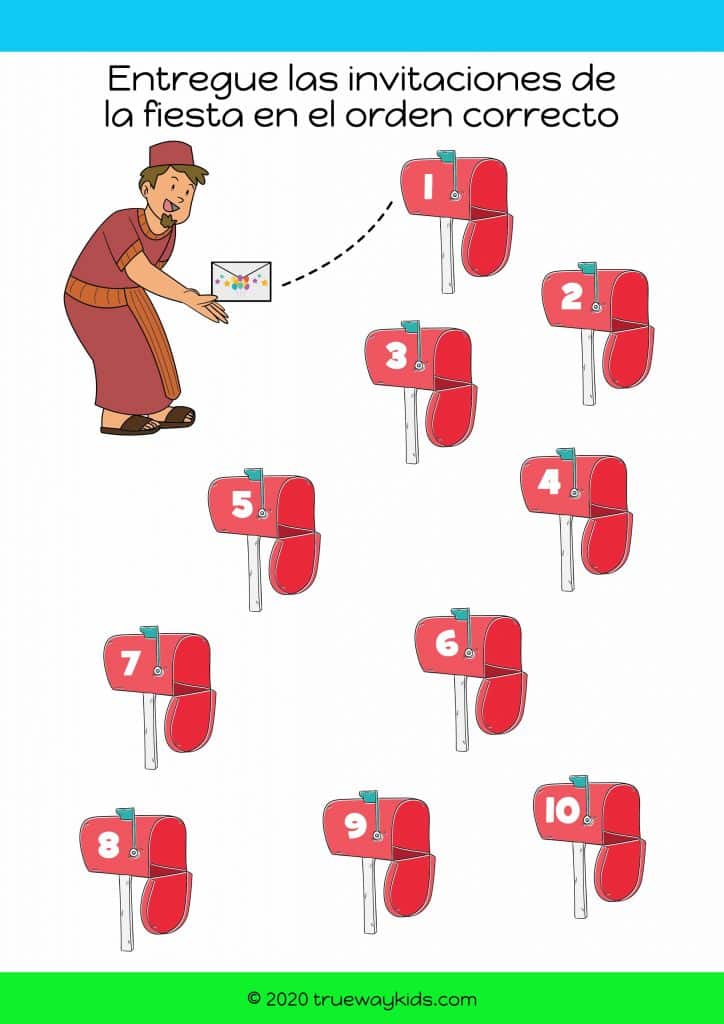 Entregue las invitaciones de la fiesta en el orden correcto

1

2

3

4

5

6

7

8

9

10

© 2020 truewaykids.com