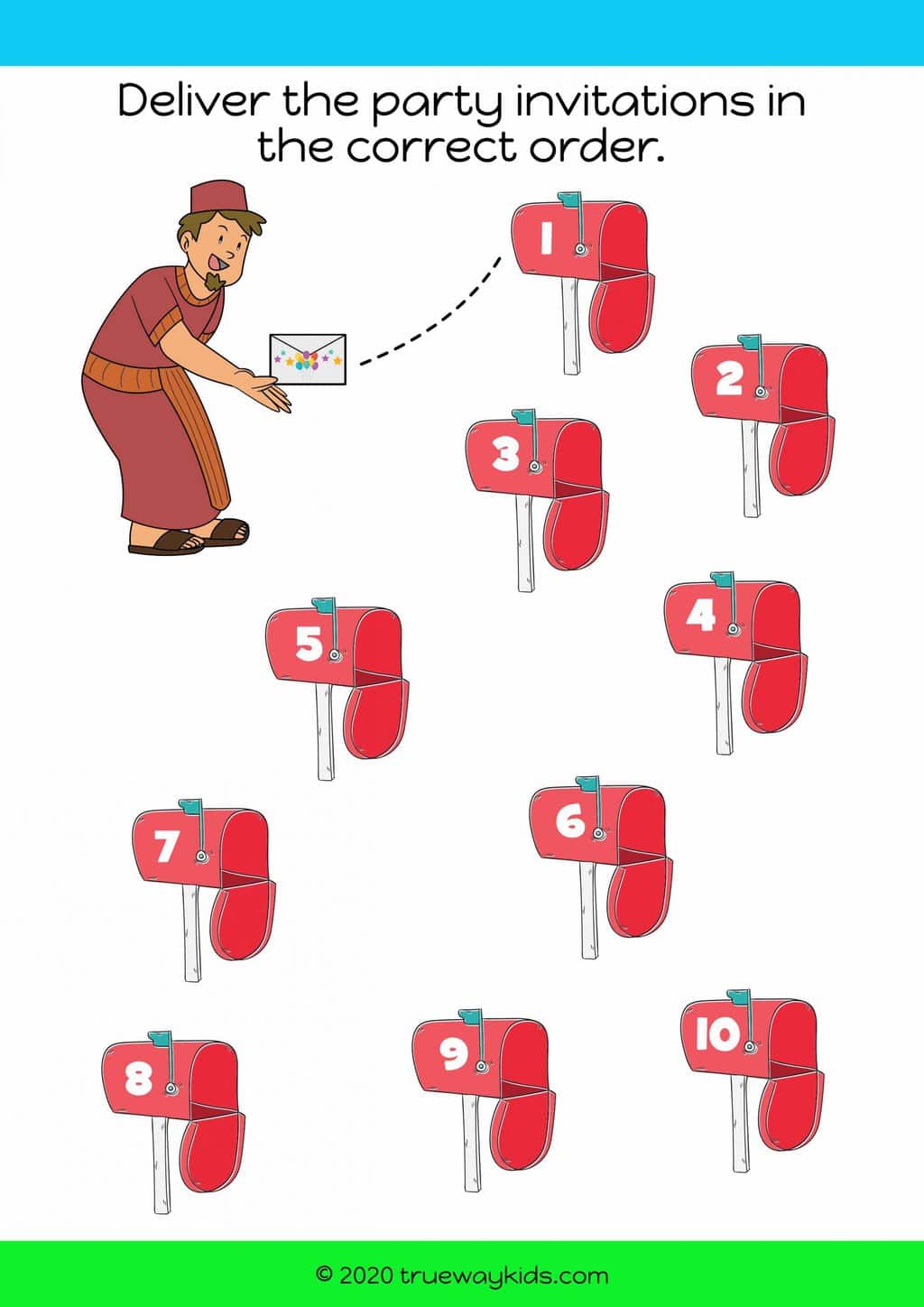 Deliver the party invitations in the correct order.

1

2

3

4

5

6

7

8

9

10

© 2020 truewaykids.com