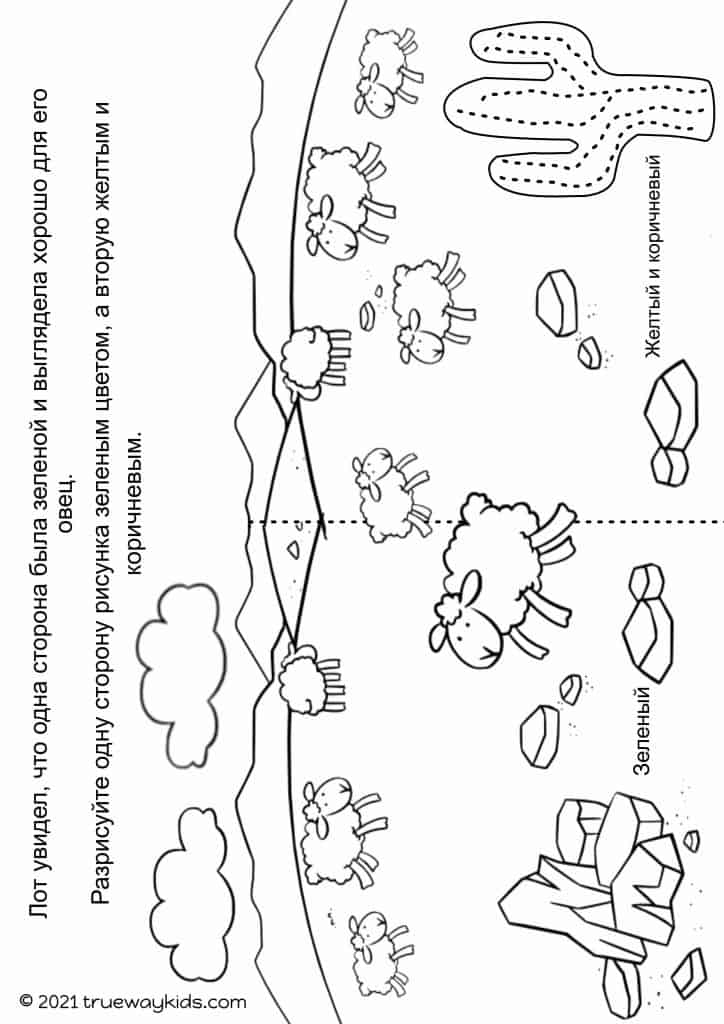 Лот увидел, что одна сторона была зеленой и выглядела хорошо для его овец.

Разрисуйте одну сторону рисунка зеленым цветом, а вторую желтым и коричневым.

Зеленый

Желтый и коричневый

© 2021 truewaykids.com