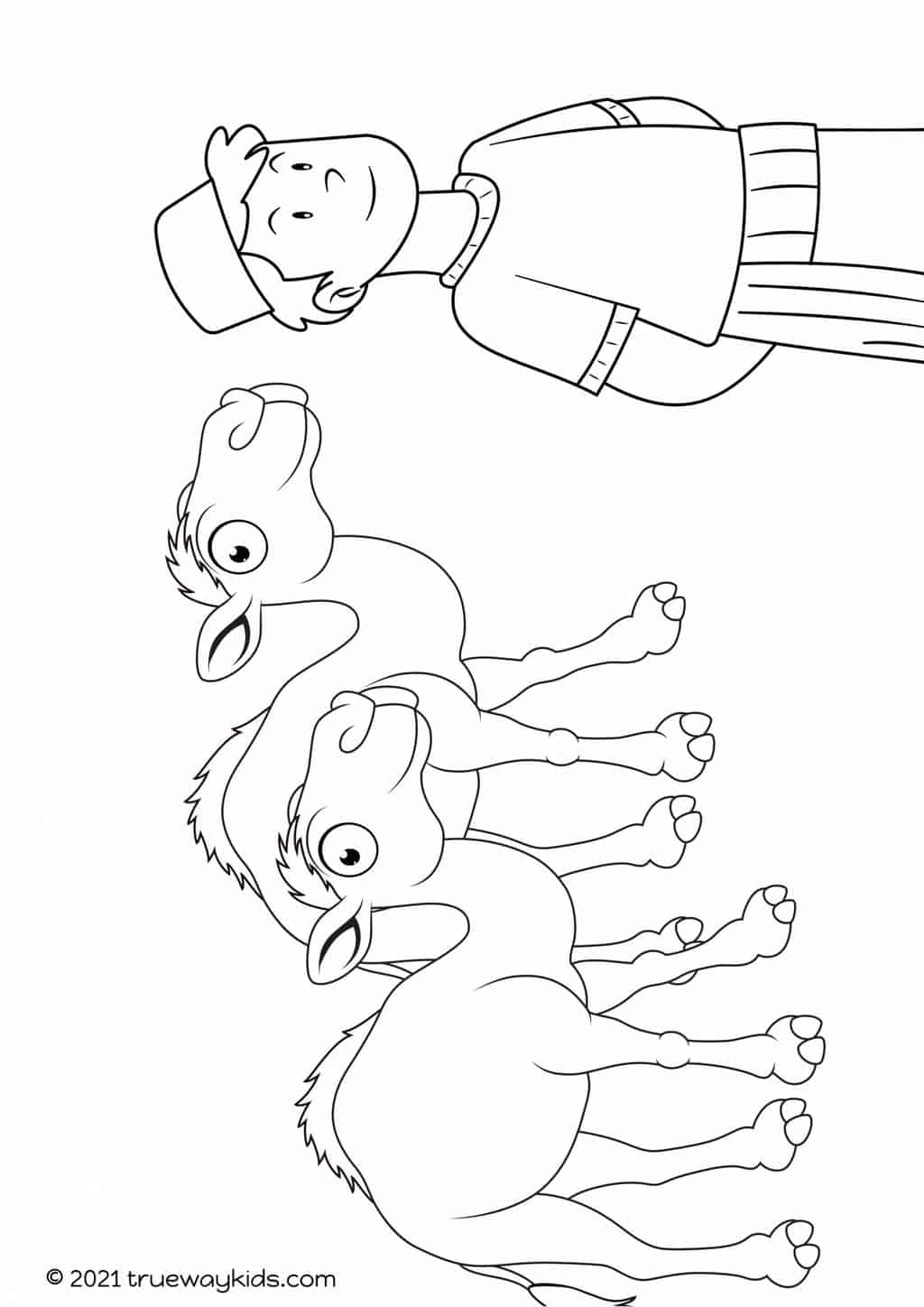 © 2021 truewaykids.com