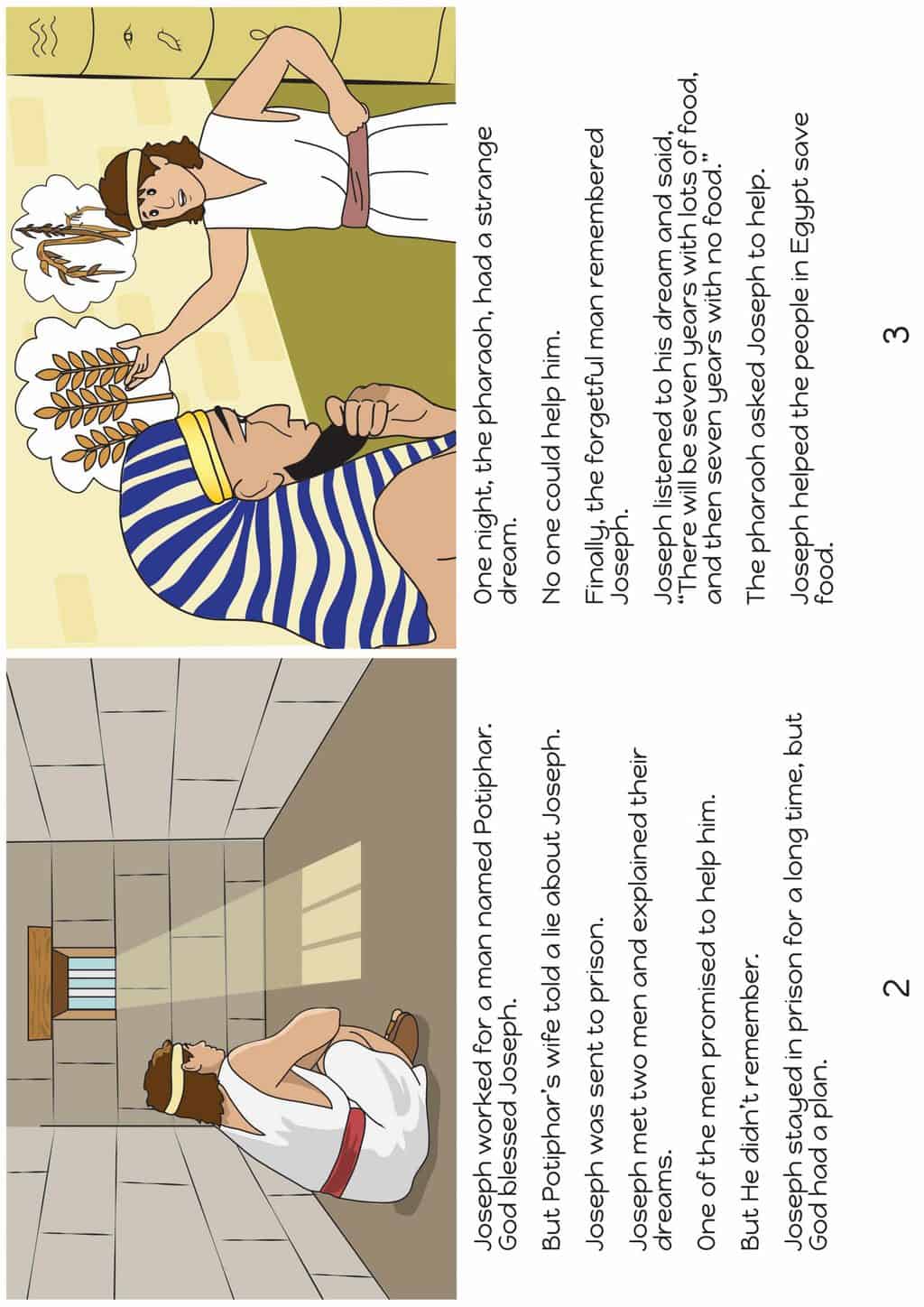 Joseph worked for a man named Potiphar. God blessed Joseph.

But Potiphar's wife told a lie about Joseph.

Joseph was sent to prison.

Joseph met two men and explained their dreams.

One of the men promised to help him.

But He didn't remember.

Joseph stayed in prison for a long time, but God had a plan.

2

One night, the pharaoh, had a strange dream.

No one could help him.

Finally, the forgetful man remembered Joseph.

Joseph listened to his dream and said, "There will be seven years with lots of food, and then seven years with no food."

The pharaoh asked Joseph to help.

Joseph helped the people in Egypt save food.

3