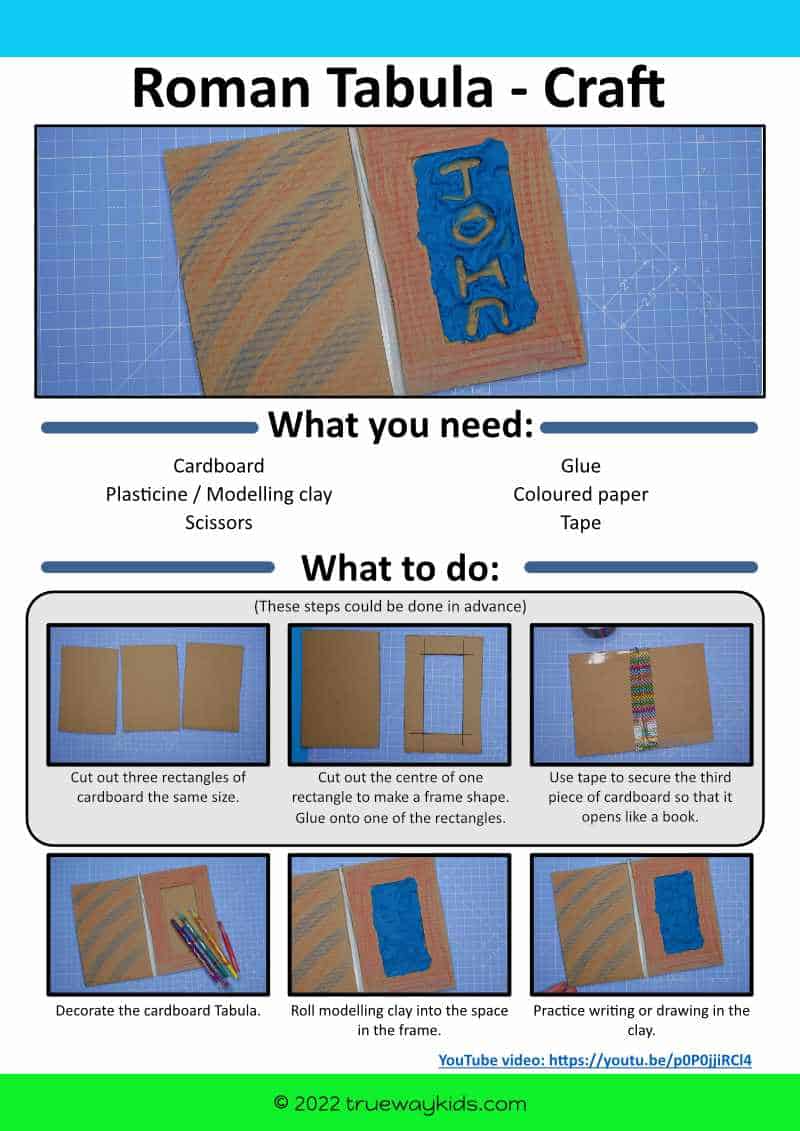 Roman Tabula - Craft

John

What you need:

Cardboard
Plasticine / Modelling clay
Scissors

Glue
Coloured paper
Tape

What to do:

(These steps could be done in advance)

Cut out three rectangles of cardboard the same size.

Cut out the centre of one rectangle to make a frame shape. Glue onto one of the rectangles.

Use tape to secure the third piece of cardboard so that it opens like a book.

Decorate the cardboard Tabula.

Roll modelling clay into the space in the frame.

Practice writing or drawing in the clay.

YouTube video: https://youtu.be/p0P0jjiRCl4

© 2022 truewaykids.com